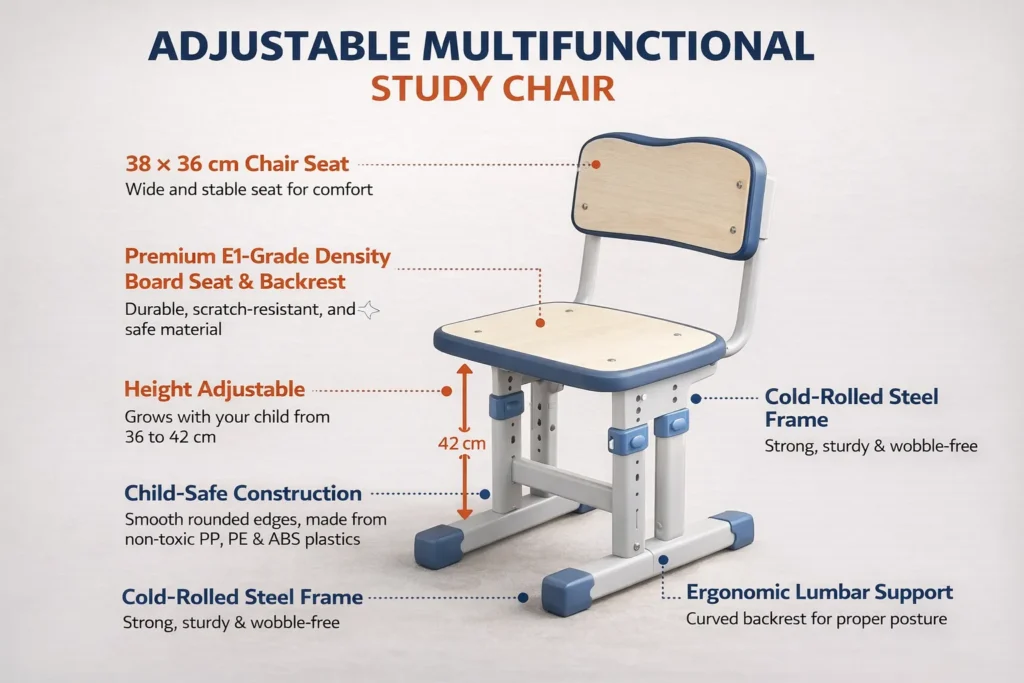 ADJUSTABLE MULTIFUNCTIONAL
STUDY CHAIR

38 × 36 cm Chair Seat
Wide and stable seat for comfort

Premium E1-Grade Density Board Seat & Backrest
Durable, scratch-resistant, and safe material

Height Adjustable
Grows with your child from 36 to 42 cm

42 cm

Child-Safe Construction
Smooth rounded edges, made from non-toxic PP, PE & ABS plastics

Cold-Rolled Steel Frame
Strong, sturdy & wobble-free

Cold-Rolled Steel Frame
Strong, sturdy & wobble-free

Ergonomic Lumbar Support
Curved backrest for proper posture